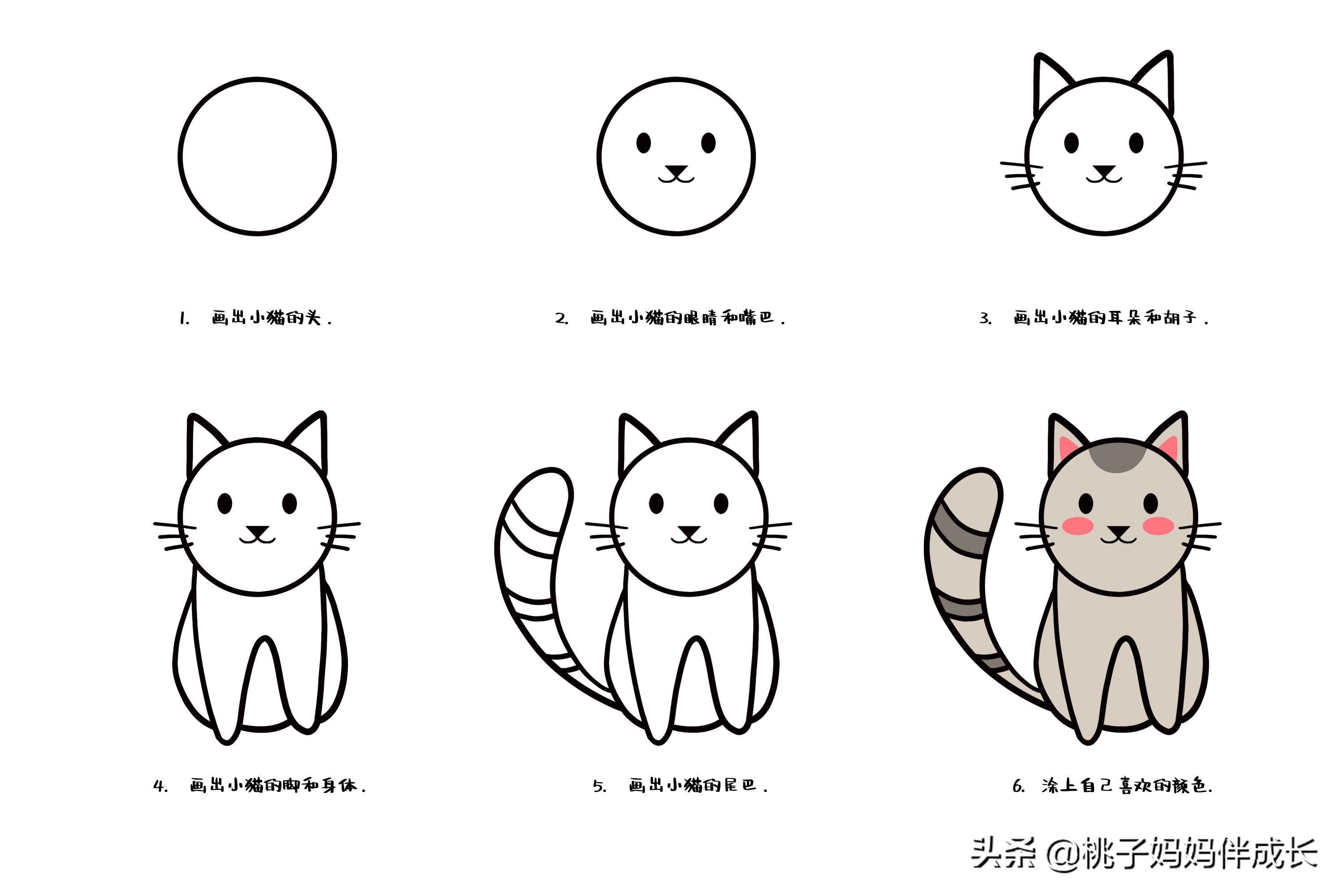 1. 画出小猫的头.

2. 画出小猫的眼睛和嘴巴.

3. 画出小猫的耳朵和胡子.

4. 画出小猫的脚和身体.

5. 画出小猫的尾巴.

6. 涂上自己喜欢的颜色.

头条 @桃子妈妈伴成长