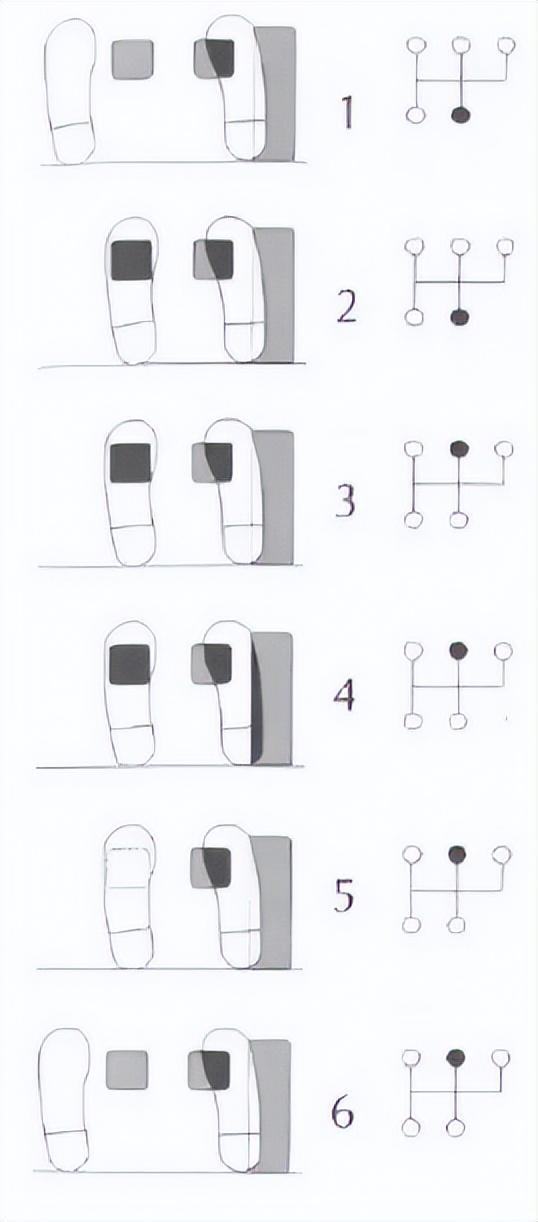 1

2

3

4

5

6